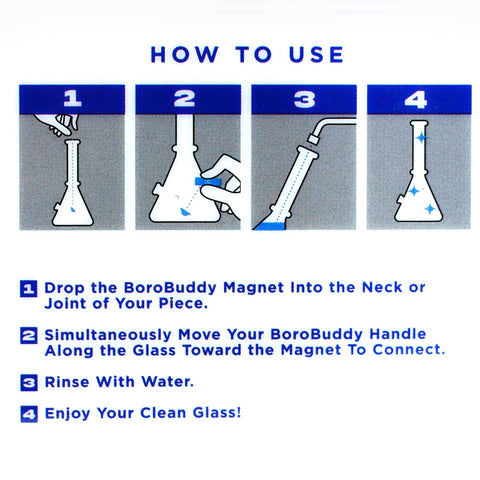 HOW TO USE

1

2

3

4

1 Drop the BoroBuddy Magnet Into the Neck or Joint of Your Piece.

2 Simultaneously Move Your BoroBuddy Handle Along the Glass Toward the Magnet To Connect.

3 Rinse With Water.

4 Enjoy Your Clean Glass!